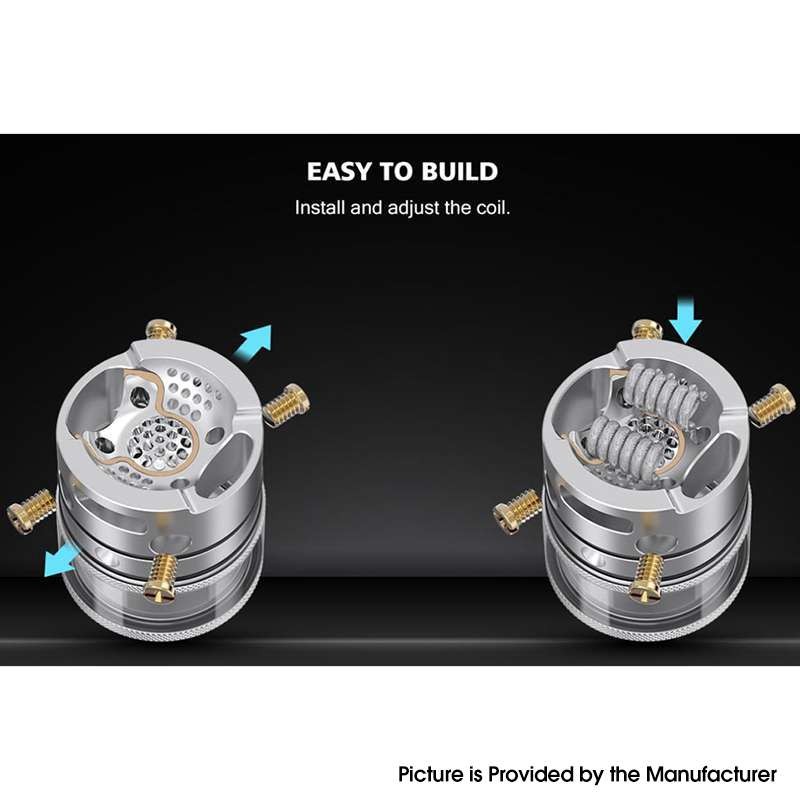 EASY TO BUILD
Install and adjust the coil.

Picture is Provided by the Manufacturer